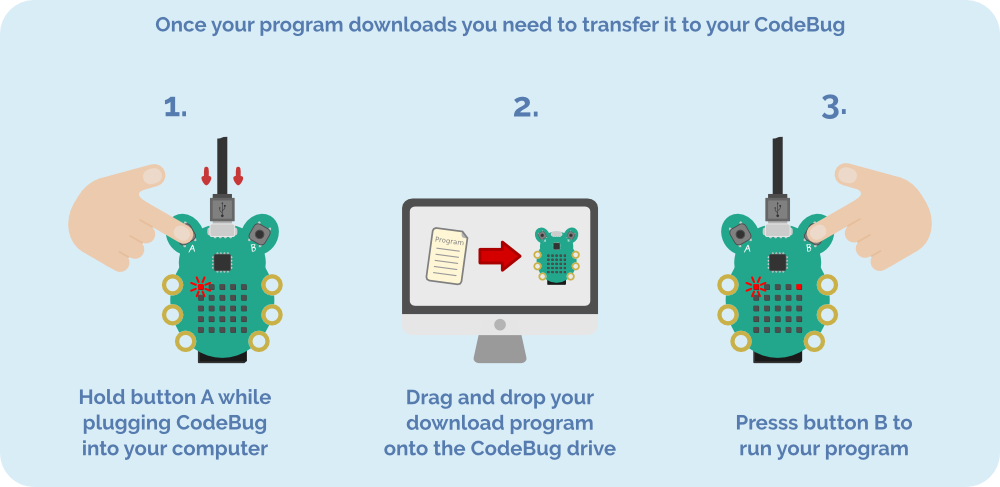 Once your program downloads you need to transfer it to your CodeBug

1.

A

B

Hold button A while plugging CodeBug into your computer

2.

Program

Drag and drop your download program onto the CodeBug drive

3.

A

B

Presss button B to run your program